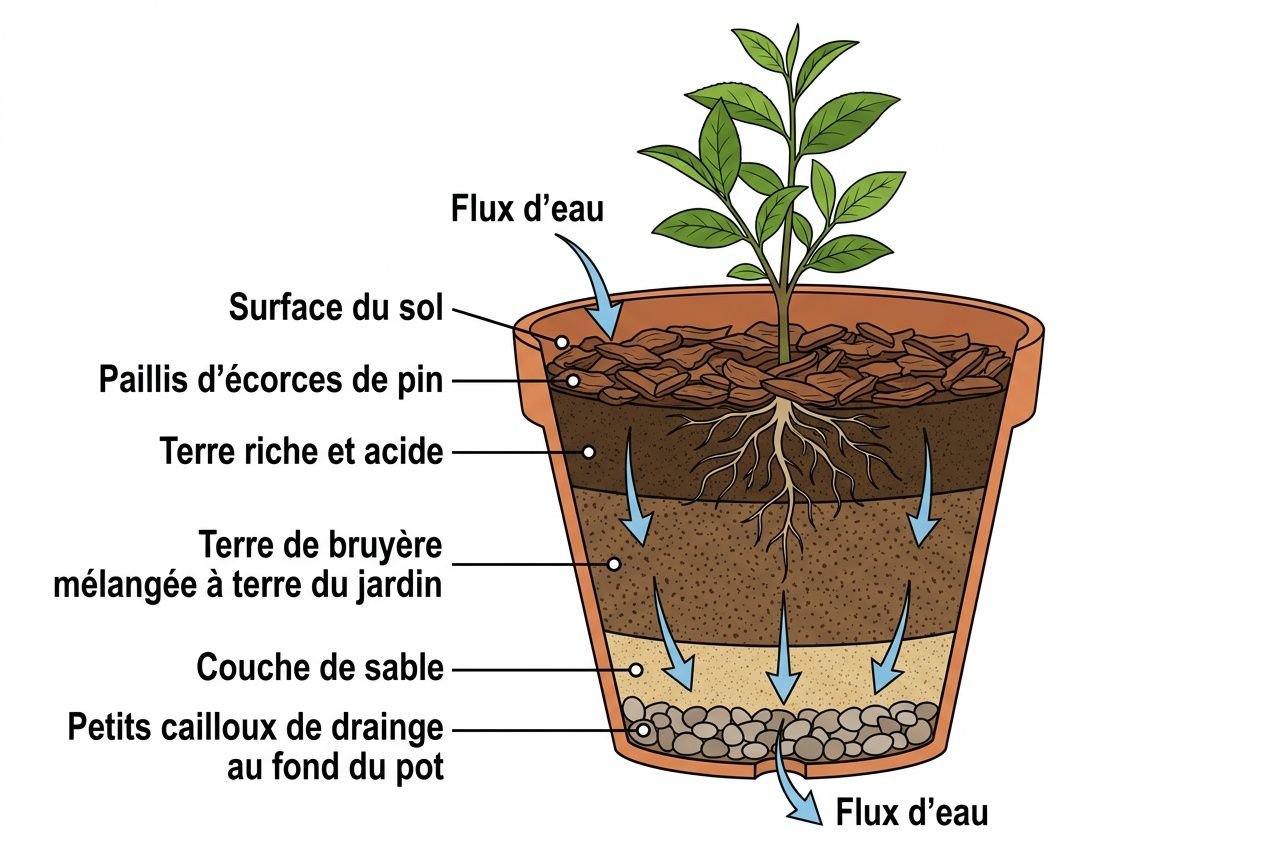 Flux d’eau

Surface du sol

Paillis d’écorces de pin

Terre riche et acide

Terre de bruyère mélangée à terre du jardin

Couche de sable

Petits cailloux de drainge au fond du pot

Flux d’eau