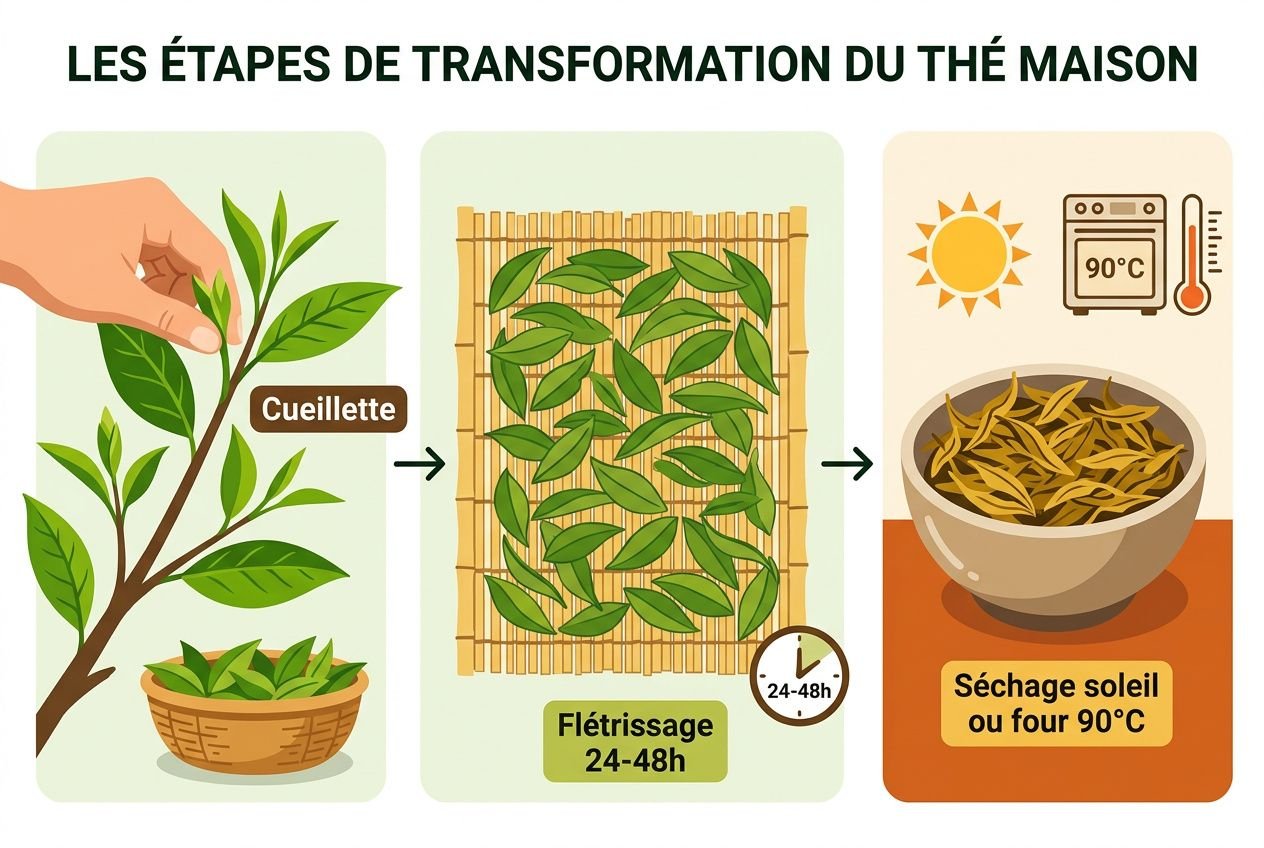 LES ÉTAPES DE TRANSFORMATION DU THÉ MAISON

Cueillette

24-48h

Flétrissage 24-48h

90°C

Séchage soleil ou four 90°C